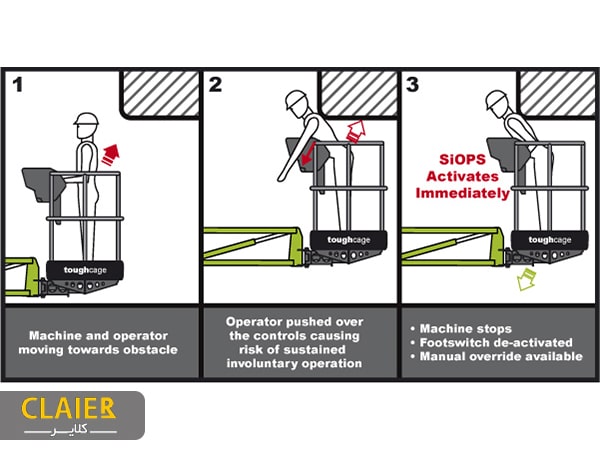 1

toughcage

Machine and operator moving towards obstacle

2

toughcage

Operator pushed over the controls causing risk of sustained involuntary operation

3

SiOPS Activates Immediately

toughcage

• Machine stops
• Footswitch de-activated
• Manual override available

CLAIER
کلایر